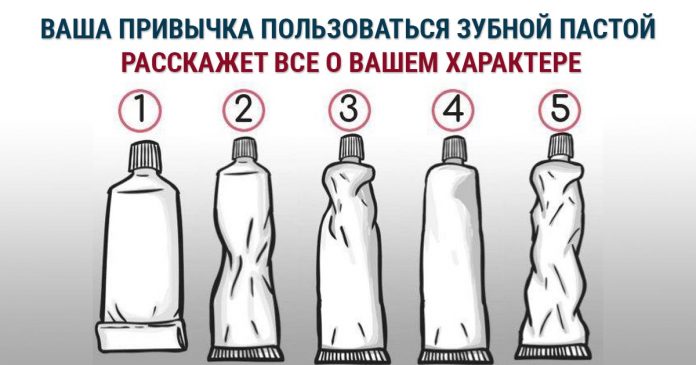 ВАША ПРИВЫЧКА ПОЛЬЗОВАТЬСЯ ЗУБНОЙ ПАСТОЙ
РАССКАЖЕТ ВСЕ О ВАШЕМ ХАРАКТЕРЕ

1 2 3 4 5